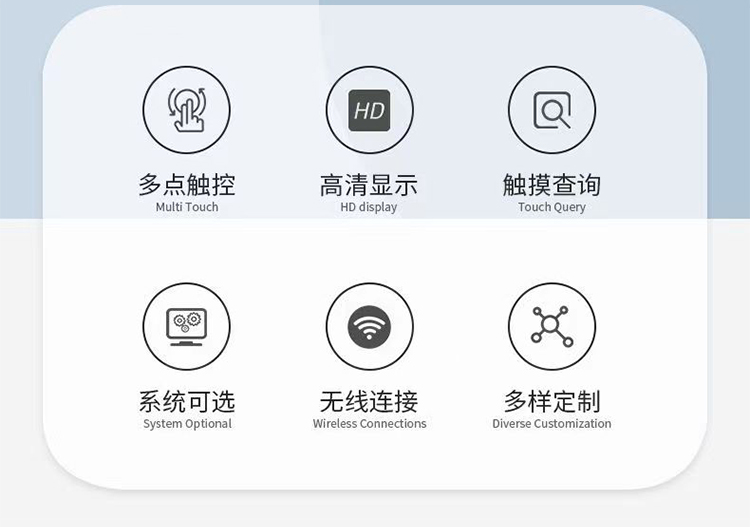 HD

多点触控
Multi Touch

高清显示
HD display

触摸查询
Touch Query

系统可选
System Optional

无线连接
Wireless Connections

多样定制
Diverse Customization