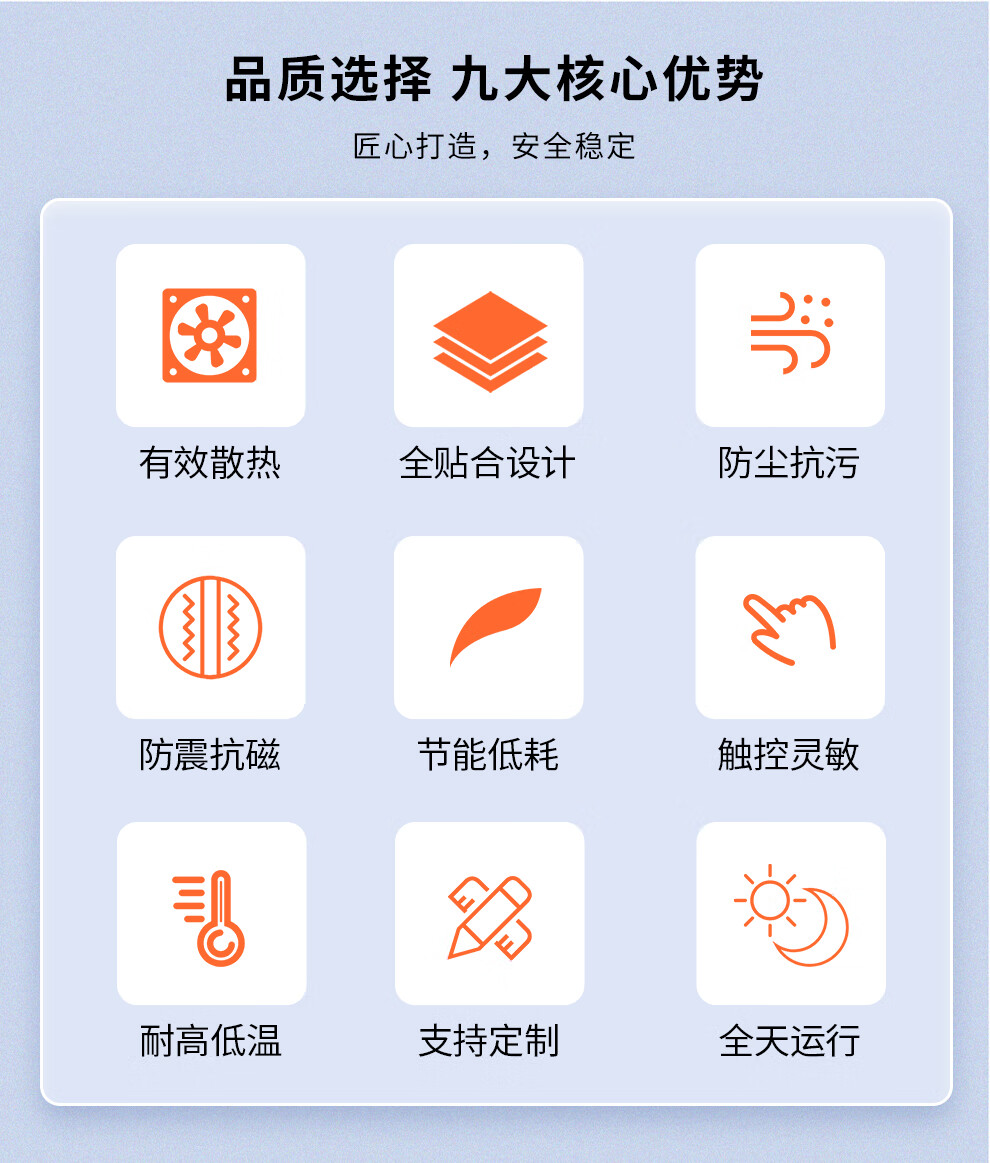 品质选择 九大核心优势

匠心打造，安全稳定

有效散热

全贴合设计

防尘抗污

防震抗磁

节能低耗

触控灵敏

耐高低温

支持定制

全天运行